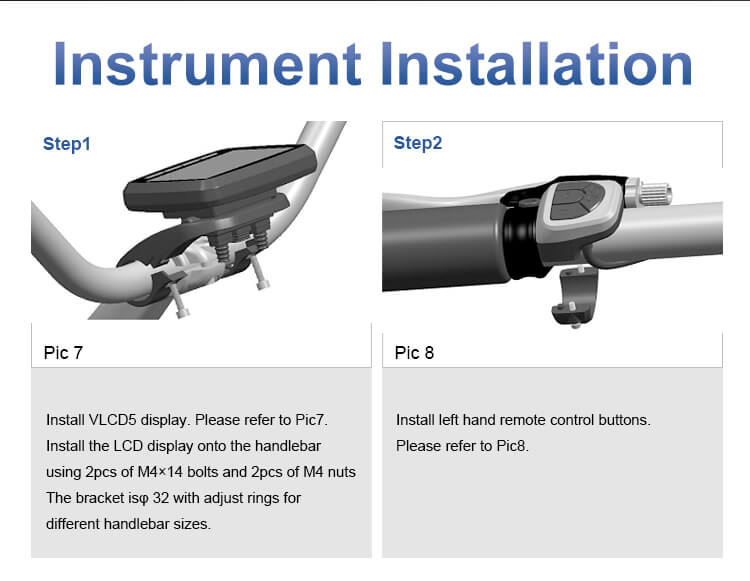 Instrument Installation

Step1

Pic 7

Install VLCD5 display. Please refer to Pic7.
Install the LCD display onto the handlebar using 2pcs of M4×14 bolts and 2pcs of M4 nuts
The bracket isφ 32 with adjust rings for different handlebar sizes.

Step2

Pic 8

Install left hand remote control buttons.
Please refer to Pic8.